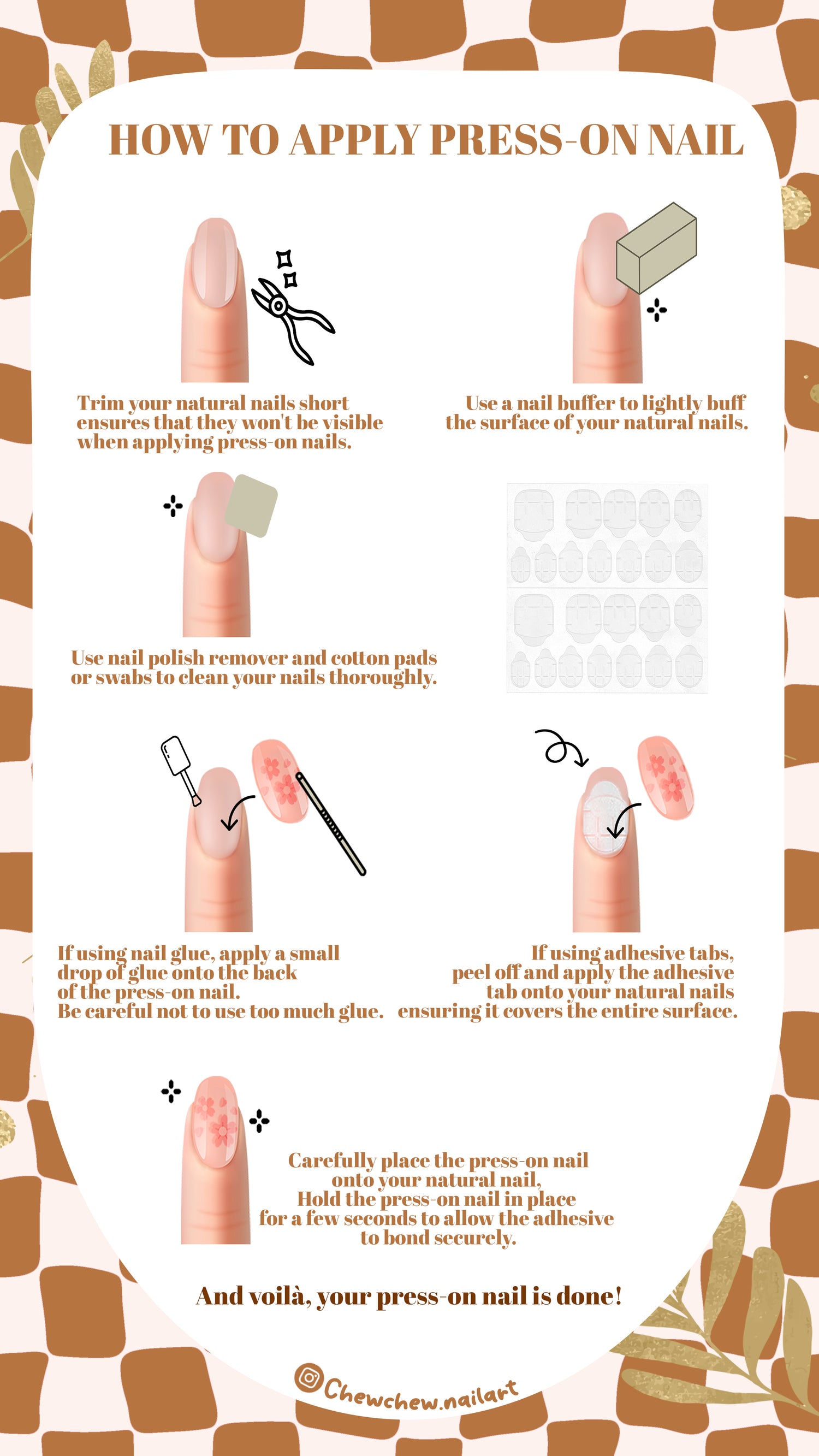 HOW TO APPLY PRESS-ON NAIL

Trim your natural nails short ensures that they won't be visible when applying press-on nails.

Use a nail buffer to lightly buff the surface of your natural nails.

Use nail polish remover and cotton pads or swabs to clean your nails thoroughly.

If using nail glue, apply a small drop of glue onto the back of the press-on nail.
Be careful not to use too much glue.

If using adhesive tabs, peel off and apply the adhesive tab onto your natural nails ensuring it covers the entire surface.

Carefully place the press-on nail onto your natural nail,
Hold the press-on nail in place for a few seconds to allow the adhesive to bond securely.

And voilà, your press-on nail is done!

Chewchew.nailart