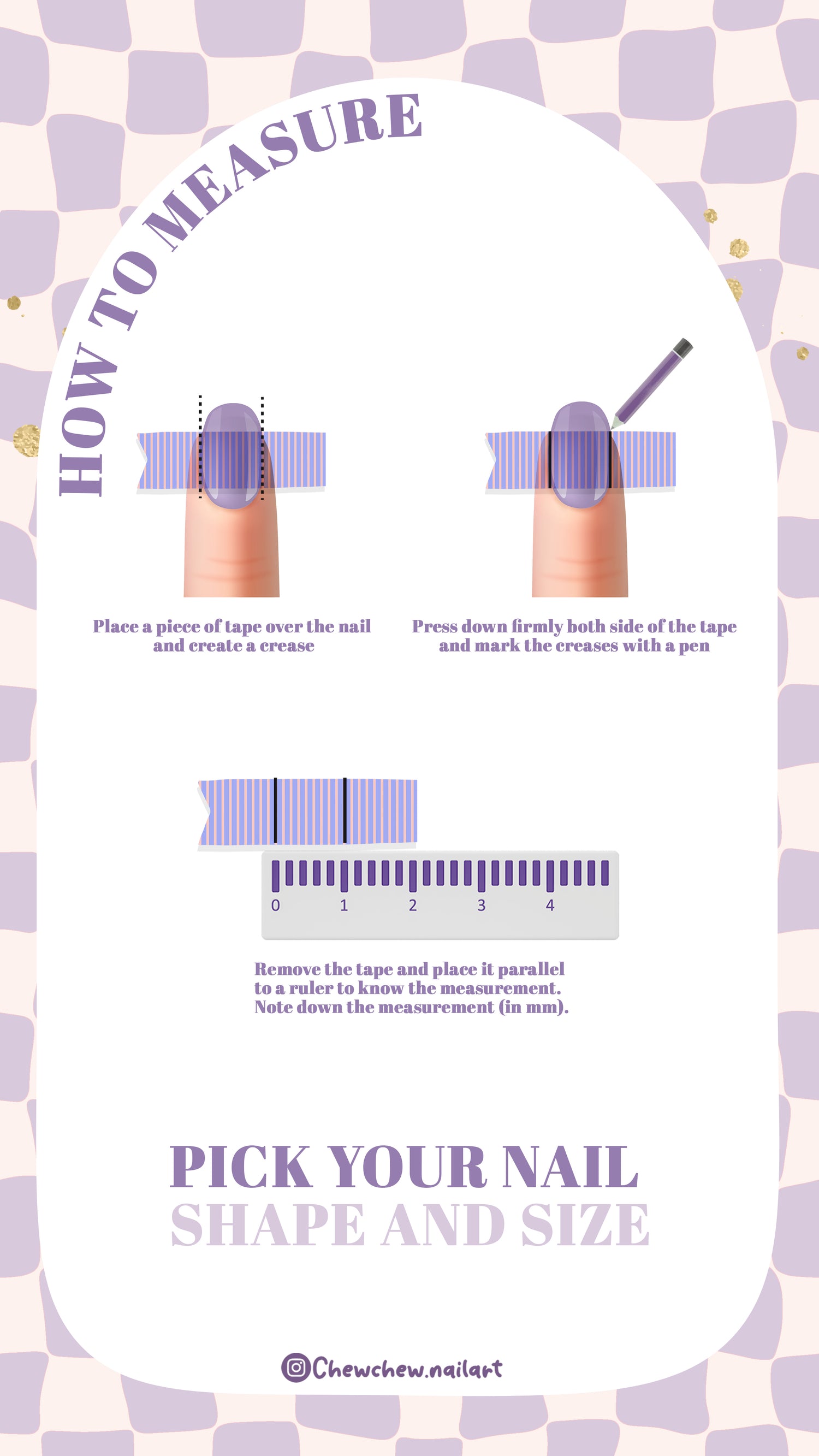 HOW TO MEASURE

Place a piece of tape over the nail and create a crease

Press down firmly both side of the tape and mark the creases with a pen

0 1 2 3 4

Remove the tape and place it parallel to a ruler to know the measurement. Note down the measurement (in mm).

PICK YOUR NAIL
SHAPE AND SIZE

Chewchew.nailart